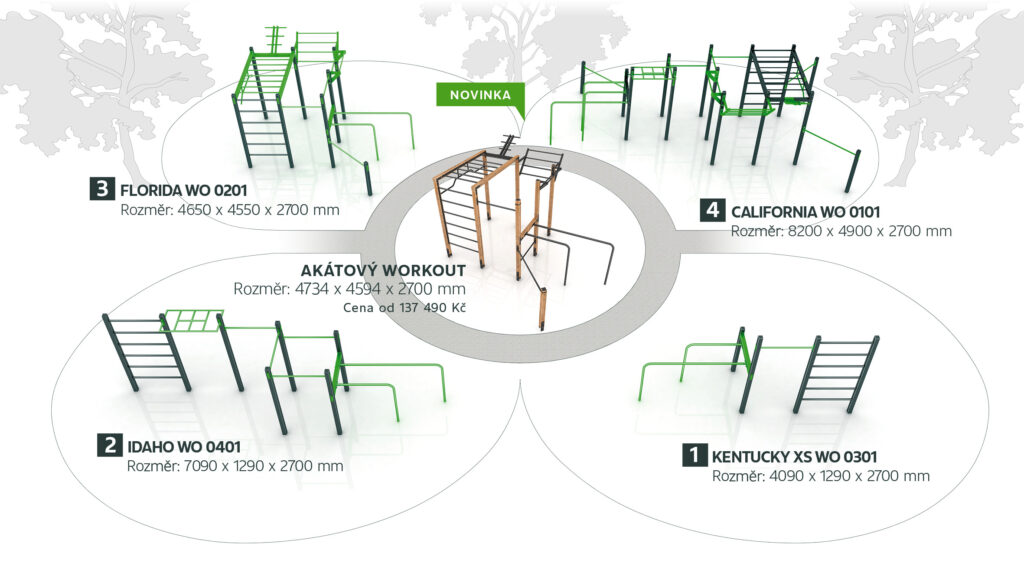 NOVINKA

3 FLORIDA WO 0201
Rozměr: 4650 x 4550 x 2700 mm

4 CALIFORNIA WO 0101
Rozměr: 8200 x 4900 x 2700 mm

AKÁTOVÝ WORKOUT
Rozměr: 4734 x 4594 x 2700 mm
Cena od 137 490 Kč

2 IDAHO WO 0401
Rozměr: 7090 x 1290 x 2700 mm

1 KENTUCKY XS WO 0301
Rozměr: 4090 x 1290 x 2700 mm