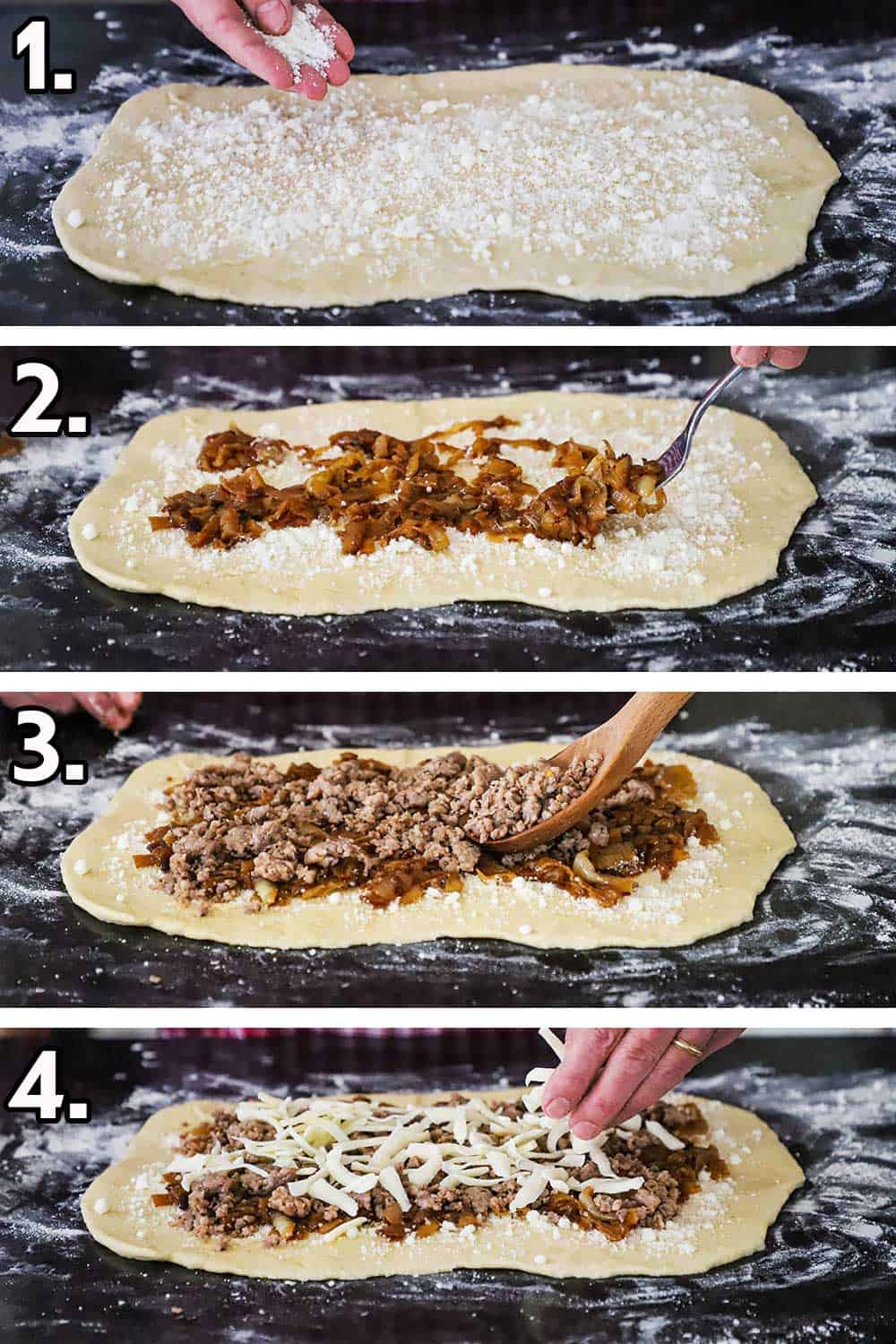 1.

2.

3.

4.