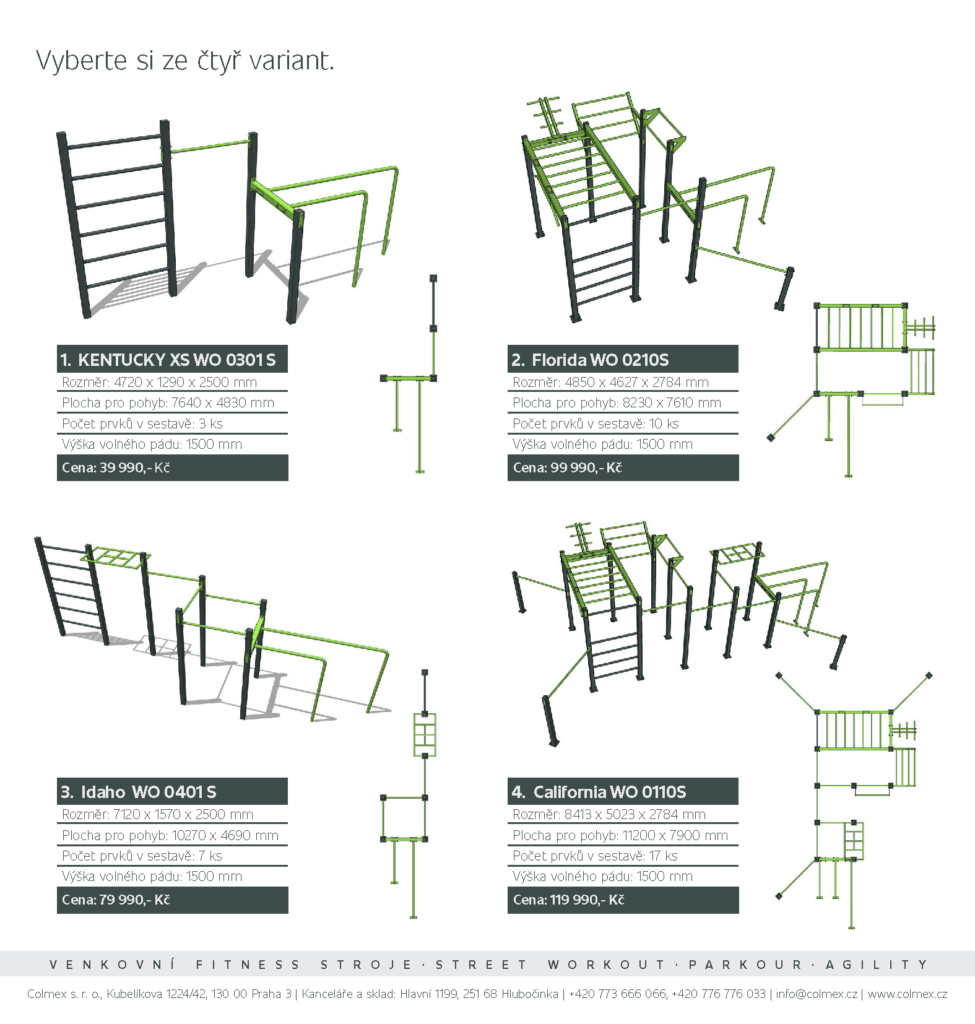 Vyberte si ze čtyř variant.

1. KENTUCKY XS WO 0301 S
Rozměr: 4720 x 1290 x 2500 mm
Plocha pro pohyb: 7640 x 4830 mm
Počet prvků v sestavě: 3 ks
Výška volného pádu: 1500 mm
Cena: 39 990,- Kč

2. Florida WO 0210S
Rozměr: 4850 x 4627 x 2784 mm
Plocha pro pohyb: 8230 x 7610 mm
Počet prvků v sestavě: 10 ks
Výška volného pádu: 1500 mm
Cena: 99 990,- Kč

3. Idaho WO 0401 S
Rozměr: 7120 x 1570 x 2500 mm
Plocha pro pohyb: 10270 x 4690 mm
Počet prvků v sestavě: 7 ks
Výška volného pádu: 1500 mm
Cena: 79 990,- Kč

4. California WO 0110S
Rozměr: 8413 x 5023 x 2784 mm
Plocha pro pohyb: 11200 x 7900 mm
Počet prvků v sestavě: 17 ks
Výška volného pádu: 1500 mm
Cena: 119 990,- Kč

VENKOVNÍ FITNESS STROJE · STREET WORKOUT · PARKOUR · AGILITY

Colmex s. r. o., Kubelíkova 1224/42, 130 00 Praha 3 | Kanceláře a sklad: Hlavní 1199, 251 68 Hlubočinka | +420 773 666 066, +420 776 776 033 | info@colmex.cz | www.colmex.cz