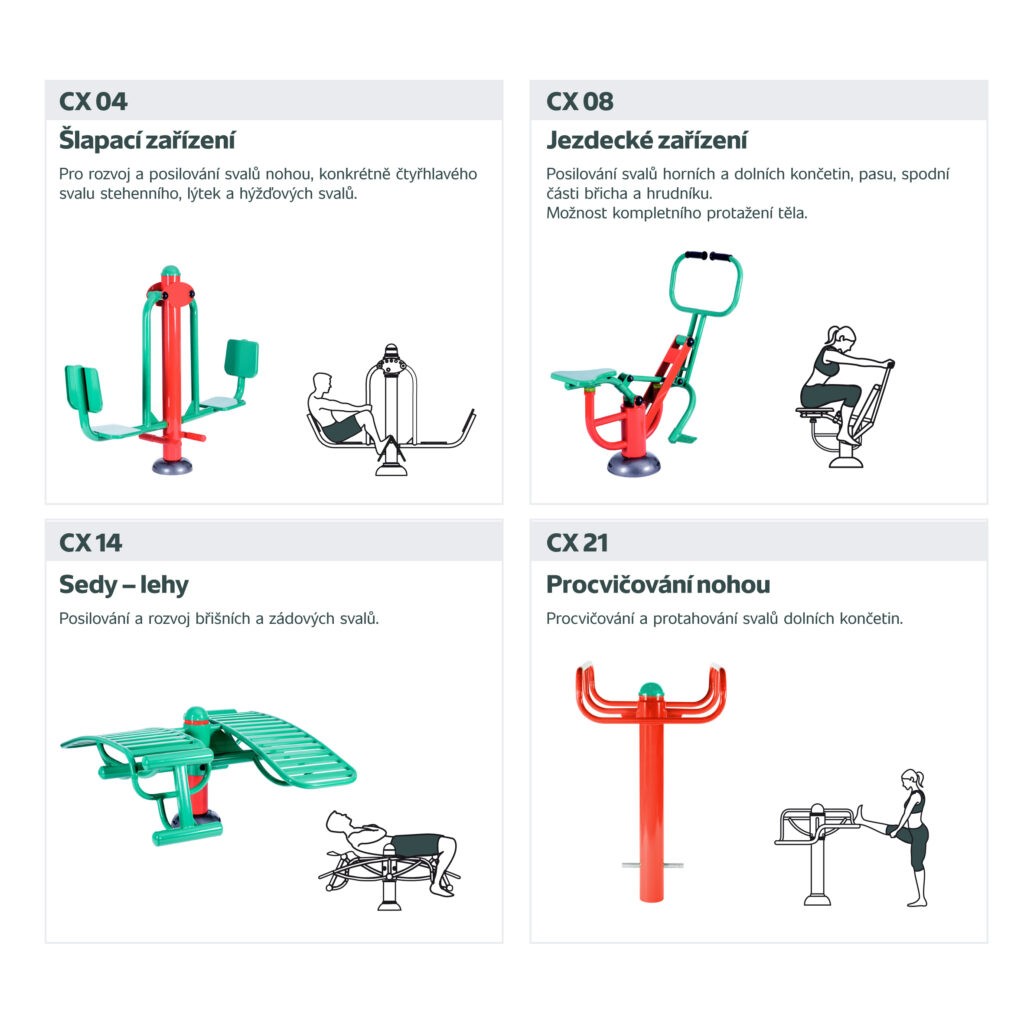 CX 04

Šlapací zařízení

Pro rozvoj a posilování svalů nohou, konkrétně čtyřhlavého svalu stehenního, lýtek a hýžďových svalů.

CX 08

Jezdecké zařízení

Posilování svalů horních a dolních končetin, pasu, spodní části břicha a hrudníku.
Možnost kompletního protažení těla.

CX 14

Sedy – lehy

Posilování a rozvoj břišních a zádových svalů.

CX 21

Procvičování nohou

Procvičování a protahování svalů dolních končetin.