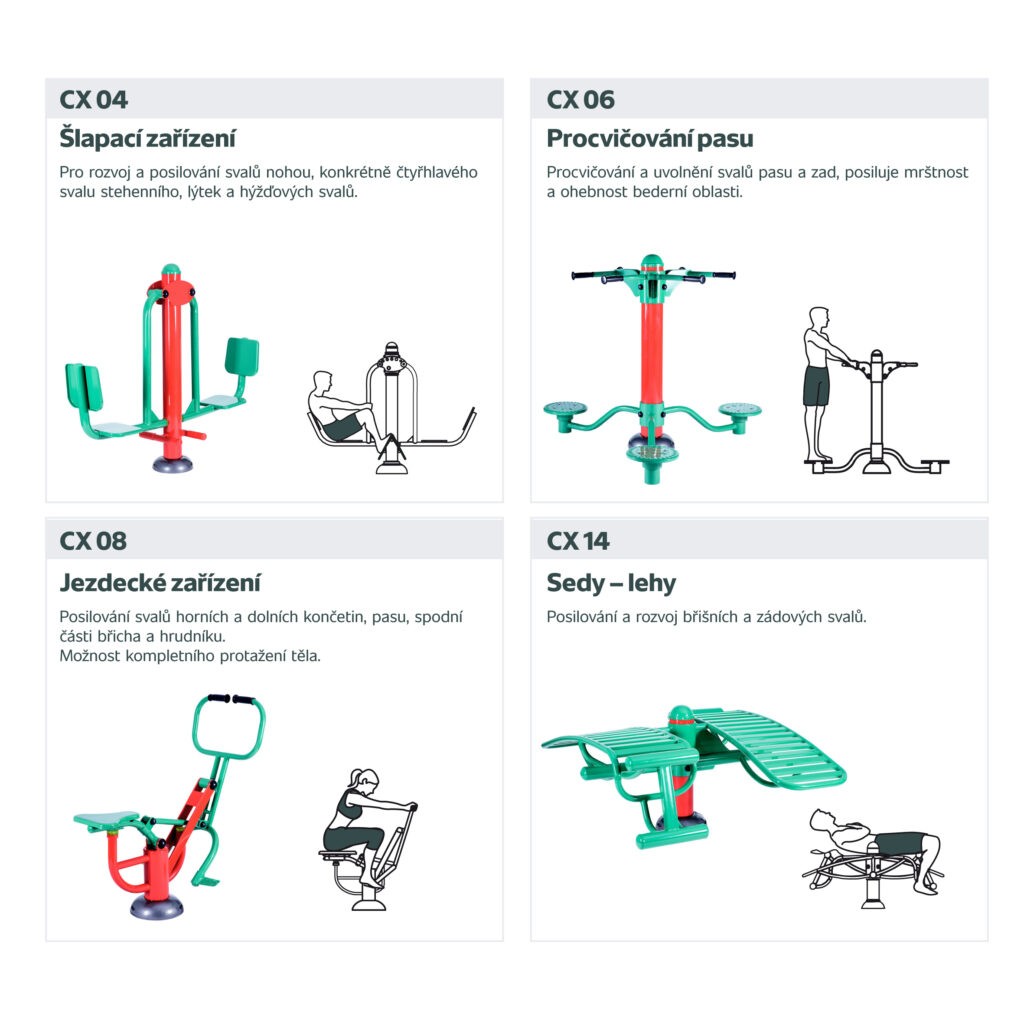 CX 04

Šlapací zařízení

Pro rozvoj a posilování svalů nohou, konkrétně čtyřhlavého svalu stehenního, lýtek a hýžďových svalů.

CX 06

Procvičování pasu

Procvičování a uvolnění svalů pasu a zad, posiluje mrštnost a ohebnost bederní oblasti.

CX 08

Jezdecké zařízení

Posilování svalů horních a dolních končetin, pasu, spodní části břicha a hrudníku.
Možnost kompletního protažení těla.

CX 14

Sedy – lehy

Posilování a rozvoj břišních a zádových svalů.