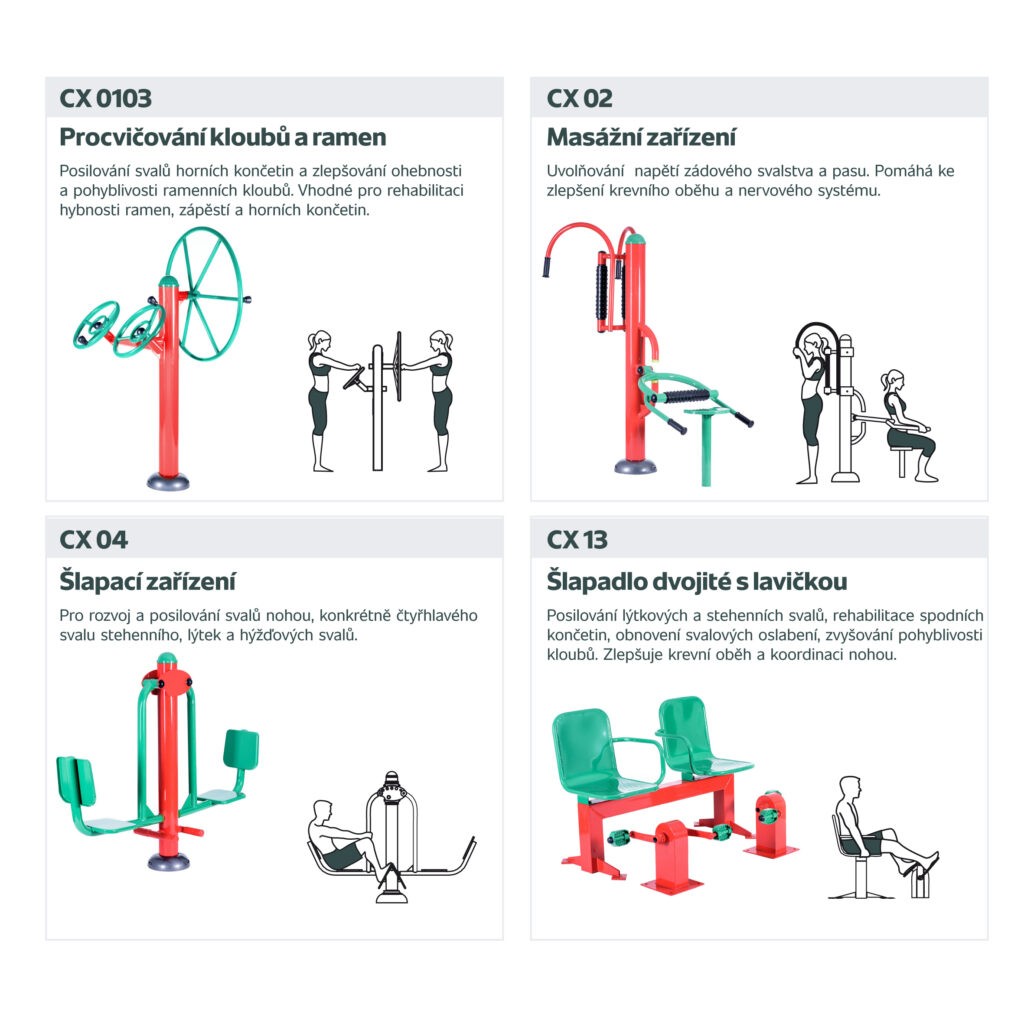 CX 0103

Procvičování kloubů a ramen

Posilování svalů horních končetin a zlepšování ohebnosti a pohyblivosti ramenních kloubů. Vhodné pro rehabilitaci hybnosti ramen, zápěstí a horních končetin.

CX 02

Masážní zařízení

Uvolňování napětí zádového svalstva a pasu. Pomáhá ke zlepšení krevního oběhu a nervového systému.

CX 04

Šlapací zařízení

Pro rozvoj a posilování svalů nohou, konkrétně čtyřhlavého svalu stehenního, lýtek a hýžďových svalů.

CX 13

Šlapadlo dvojité s lavičkou

Posilování lýtkových a stehenních svalů, rehabilitace spodních končetin, obnovení svalových oslabení, zvyšování pohyblivosti kloubů. Zlepšuje krevní oběh a koordinaci nohou.