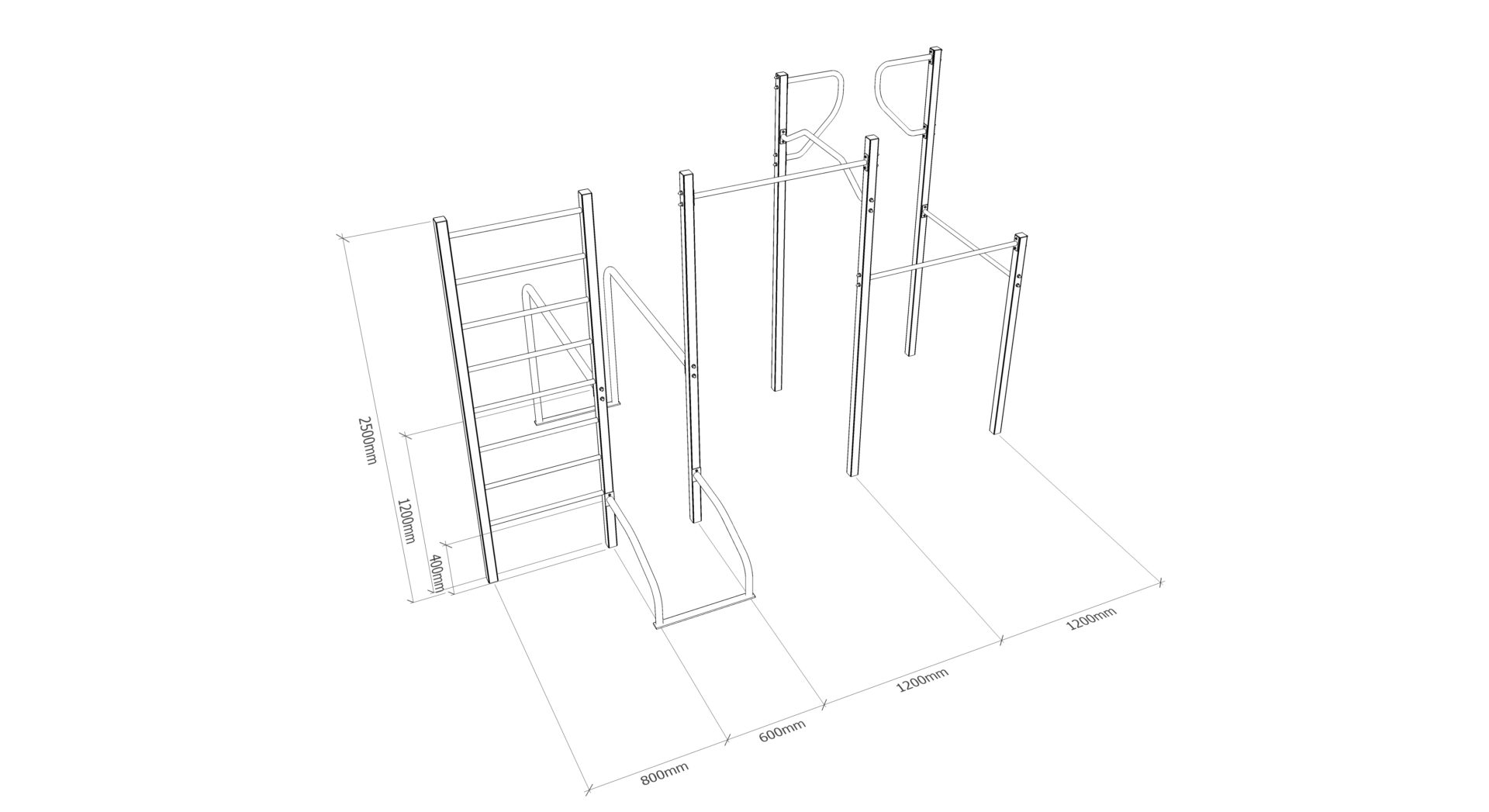 2500mm
1200mm
400mm
800mm
600mm
1200mm
1200mm