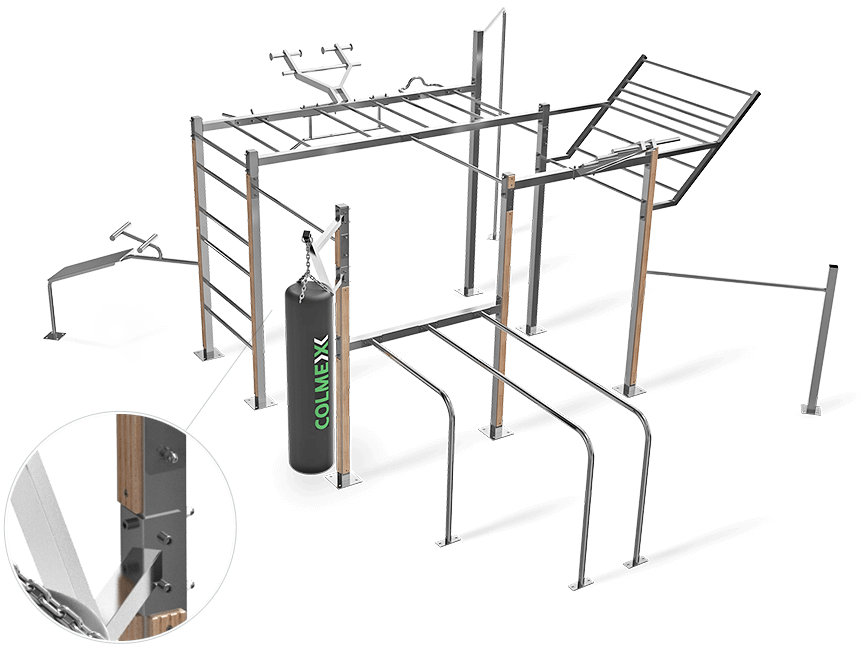 COLMEX