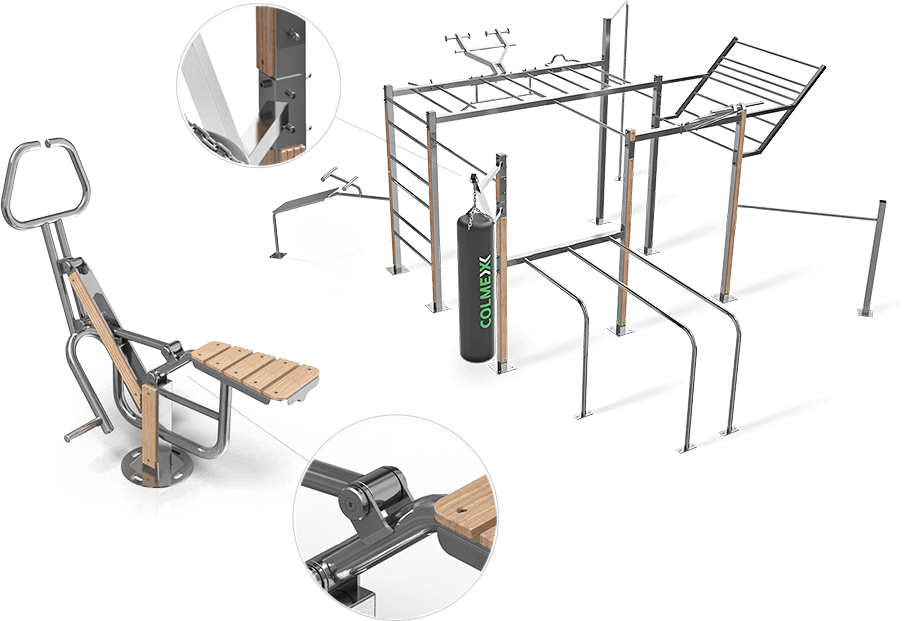 COLMEX